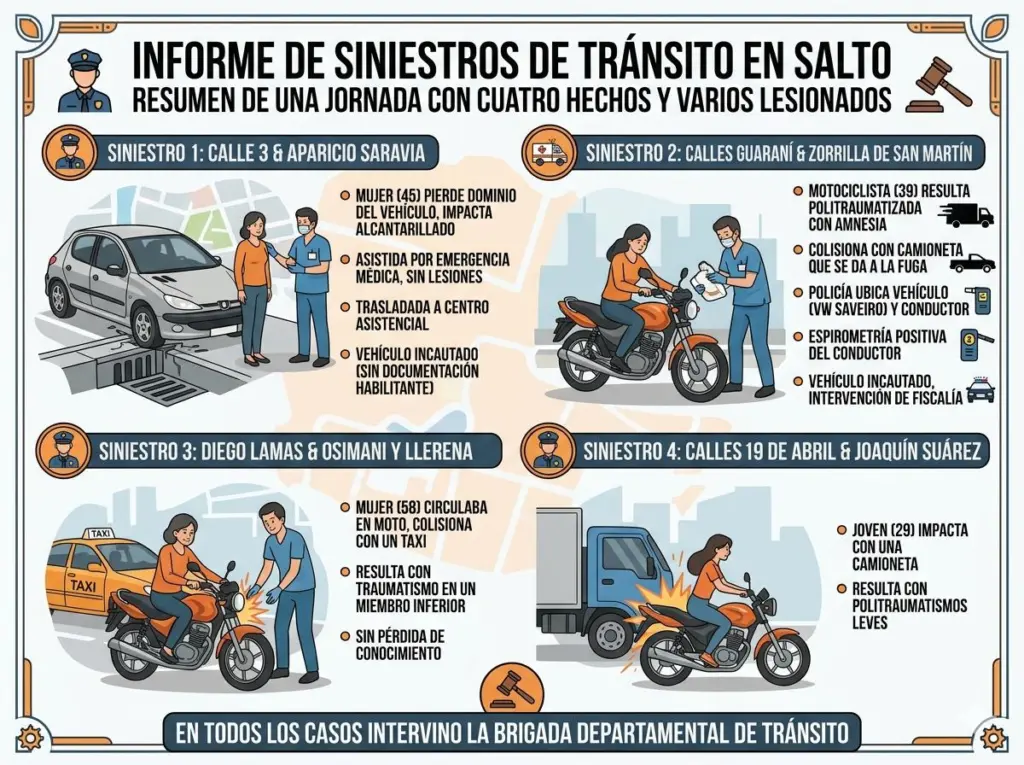 INFORME DE SINIESTROS DE TRÁNSITO EN SALTO
RESUMEN DE UNA JORNADA CON CUATRO HECHOS Y VARIOS LESIONADOS

SINIESTRO 1: CALLE 3 & APARICIO SARAVIA

MUJER (45) PIERDE DOMINIO DEL VEHÍCULO, IMPACTA ALCANTARILLADO

ASISTIDA POR EMERGENCIA MÉDICA, SIN LESIONES

TRASLADADA A CENTRO ASISTENCIAL

VEHÍCULO INCAUTADO (SIN DOCUMENTACIÓN HABILITANTE)

SINIESTRO 2: CALLES GUARANÍ & ZORRILLA DE SAN MARTÍN

MOTOCICLISTA (39) RESULTA POLITRAUMATIZADA CON AMNESIA

COLISIONA CON CAMIONETA QUE SE DA A LA FUGA

POLICÍA UBICA VEHÍCULO (VW SAVEIRO) Y CONDUCTOR

ESPIROMETRÍA POSITIVA DEL CONDUCTOR

VEHÍCULO INCAUTADO, INTERVENCIÓN DE FISCALÍA

SINIESTRO 3: DIEGO LAMAS & OSIMANI Y LLERENA

TAXI

TAXI

MUJER (58) CIRCULABA EN MOTO, COLISIONA CON UN TAXI

RESULTA CON TRAUMATISMO EN UN MIEMBRO INFERIOR

SIN PÉRDIDA DE CONOCIMIENTO

SINIESTRO 4: CALLES 19 DE ABRIL & JOAQUÍN SUÁREZ

JOVEN (29) IMPACTA CON UNA CAMIONETA

RESULTA CON POLITRAUMATISMOS LEVES

EN TODOS LOS CASOS INTERVINO LA BRIGADA DEPARTAMENTAL DE TRÁNSITO